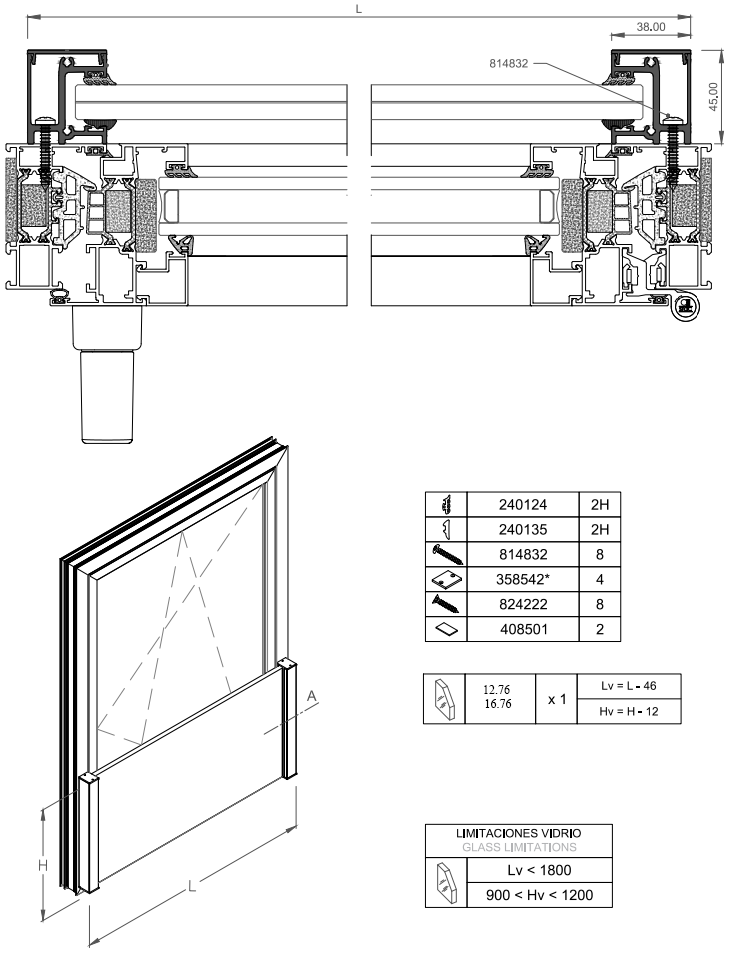 L

38.00

814832

45,00

| | 240124 | 2H |
|---|---|---|
| | 240135 | 2H |
| | 814832 | 8 |
| | 358542* | 4 |
| | 824222 | 8 |
| | 408501 | 2 |

| | 12.76 16.76 | x 1 | Lv = L - 46 |
|---|---|---|---|
| | | | Hv = H - 12 |

A

H

L

| LIMITACIONES VIDRIO GLASS LIMITATIONS | |
|---|---|
| | Lv < 1800 |
| | 900 < Hv < 1200 |